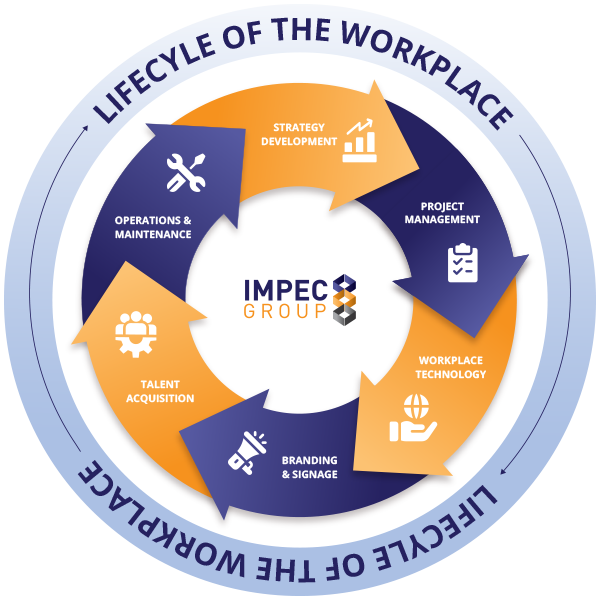 LIFECYLE OF THE WORKPLACE

STRATEGY DEVELOPMENT

PROJECT MANAGEMENT

WORKPLACE TECHNOLOGY

BRANDING & SIGNAGE

TALENT ACQUISITION

OPERATIONS & MAINTENANCE

IMPEC GROUP

LIFECYLE OF THE WORKPLACE